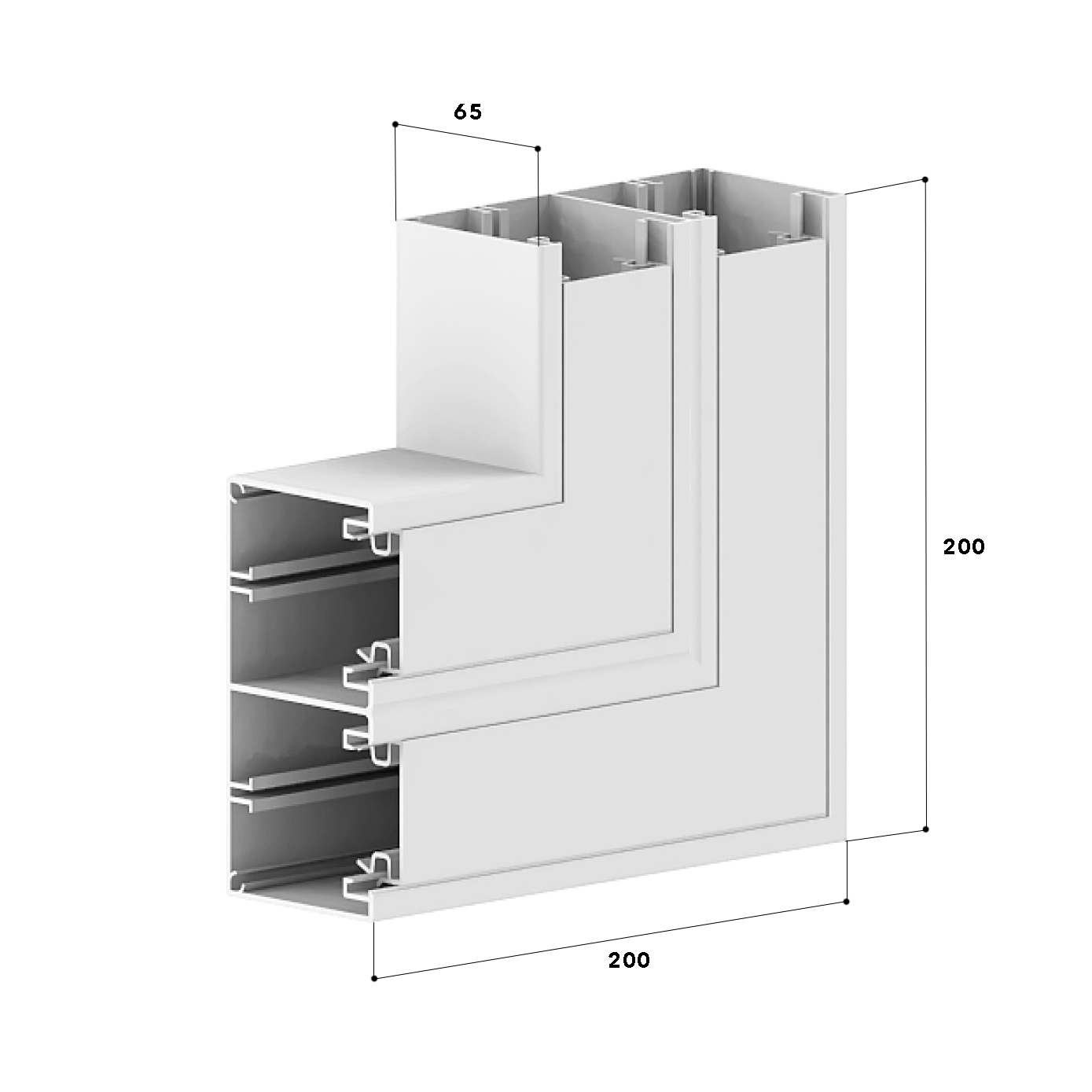 65

200

200