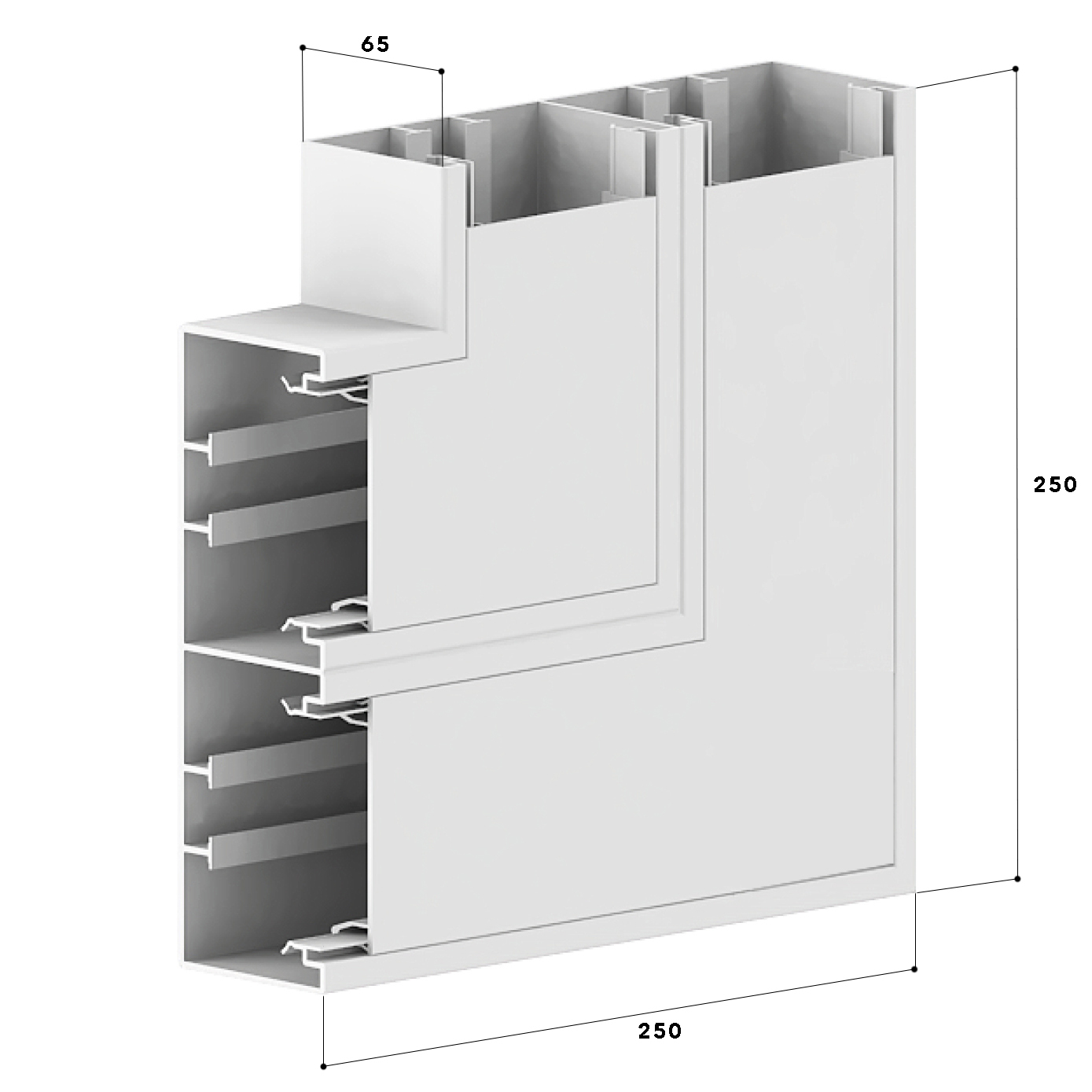 65

250

250